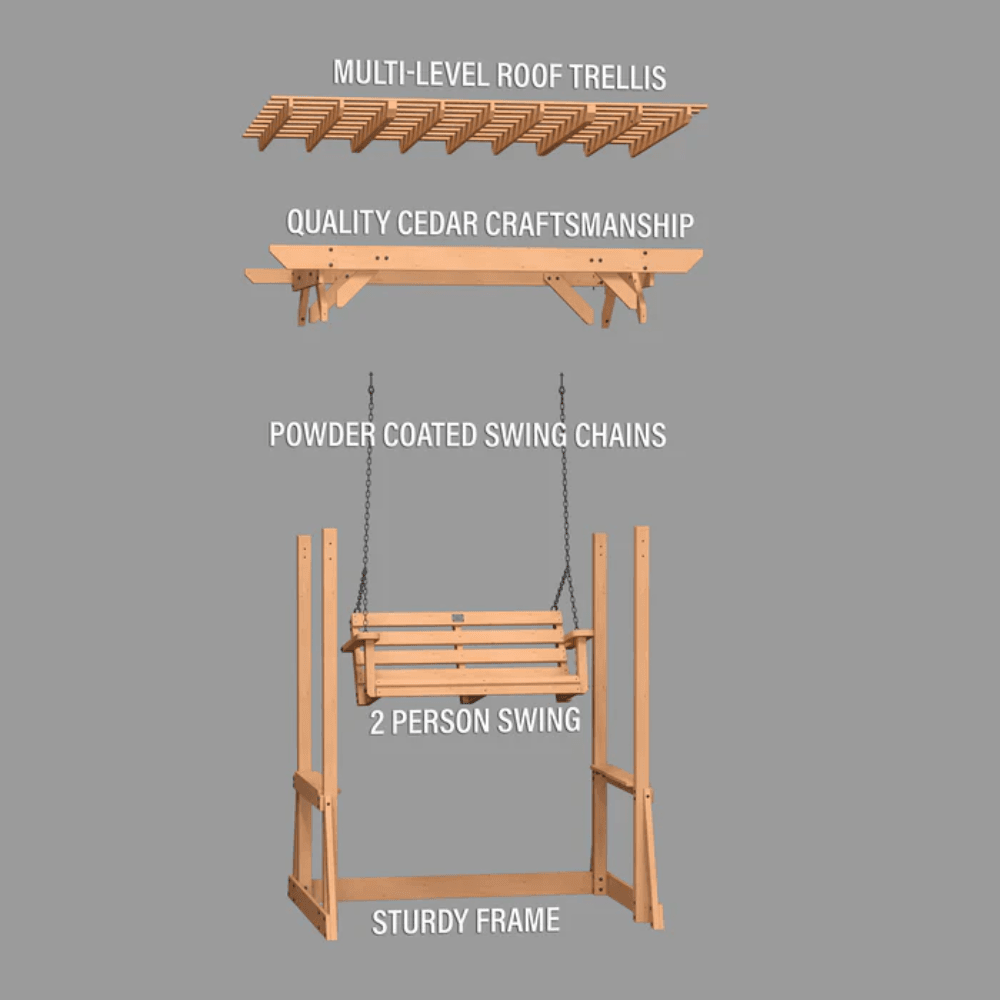 MULTI-LEVEL ROOF TRELLIS

QUALITY CEDAR CRAFTSMANSHIP

POWDER COATED SWING CHAINS

2 PERSON SWING

STURDY FRAME