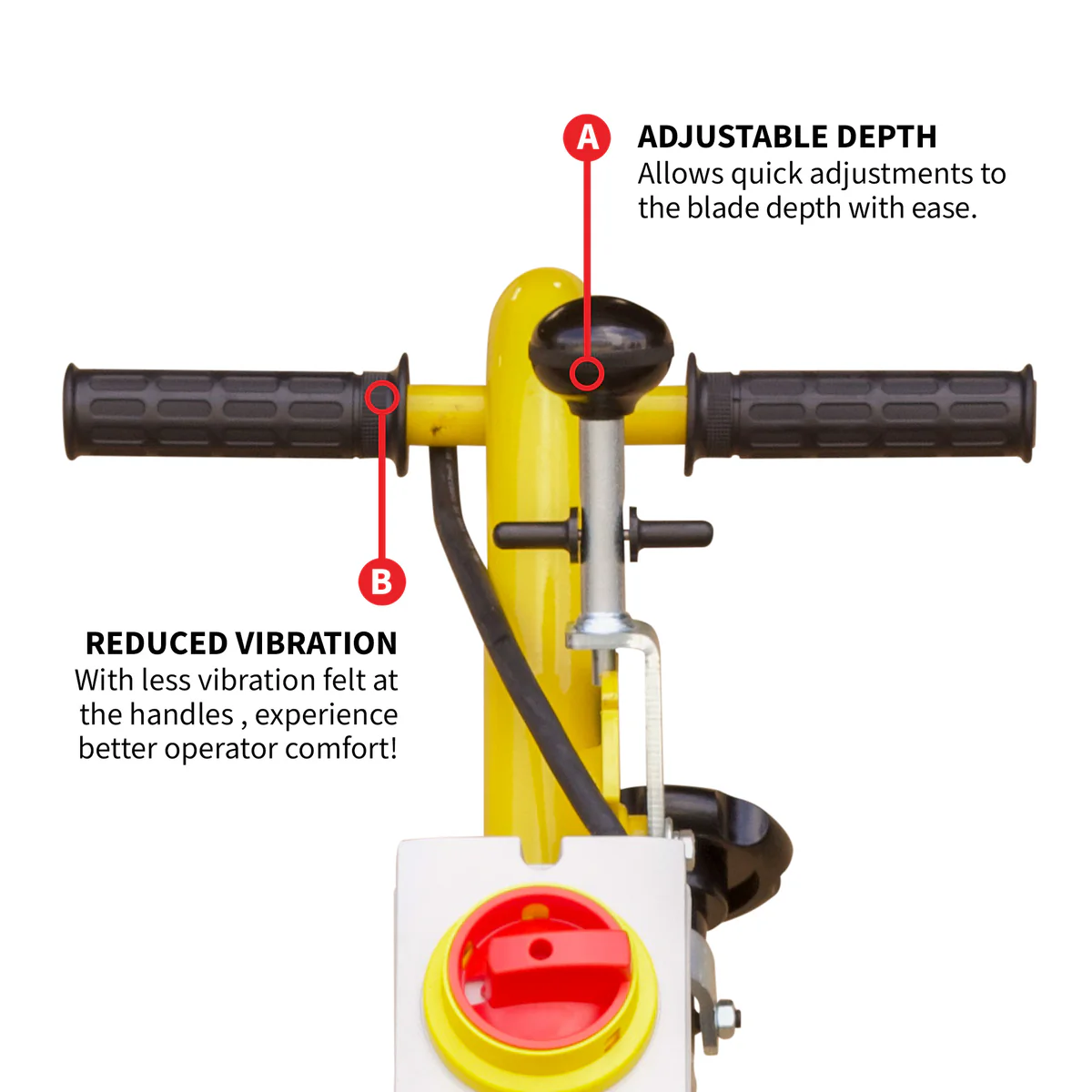 A

ADJUSTABLE DEPTH
Allows quick adjustments to the blade depth with ease.

B

REDUCED VIBRATION
With less vibration felt at the handles , experience better operator comfort!